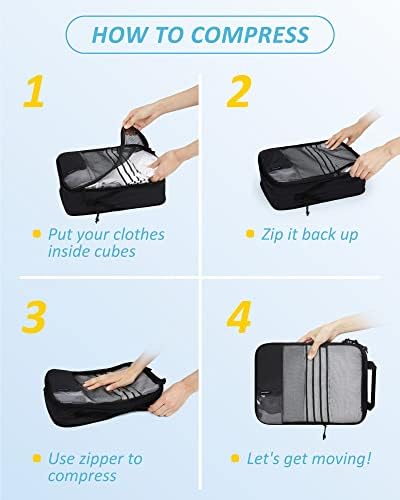 HOW TO COMPRESS

1

Put your clothes inside cubes

2

Zip it back up

3

Use zipper to compress

4

Let's get moving!