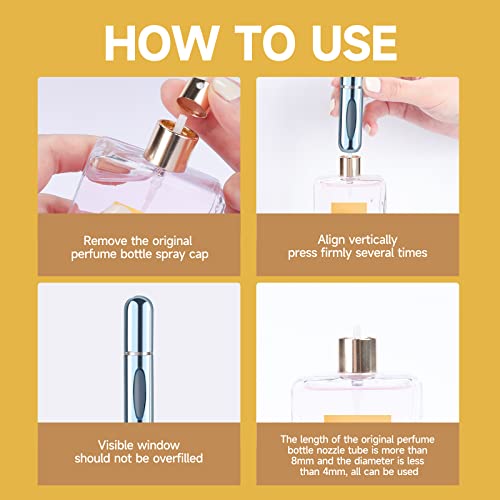 HOW TO USE

Remove the original perfume bottle spray cap

Align vertically press firmly several times

Visible window should not be overfilled

The length of the original perfume bottle nozzle tube is more than 8mm and the diameter is less than 4mm, all can be used