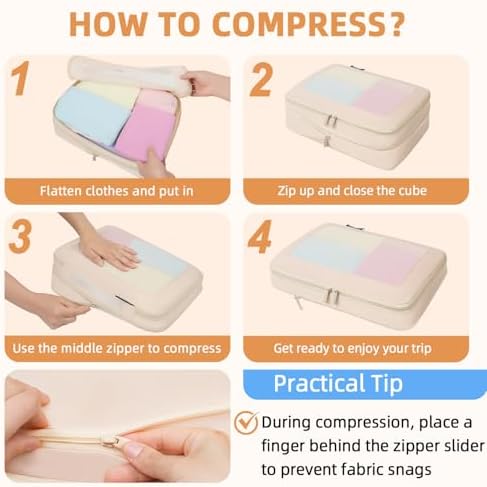 HOW TO COMPRESS?

1

Flatten clothes and put in

2

Zip up and close the cube

3

Use the middle zipper to compress

4

Get ready to enjoy your trip

Practical Tip

During compression, place a finger behind the zipper slider to prevent fabric snags